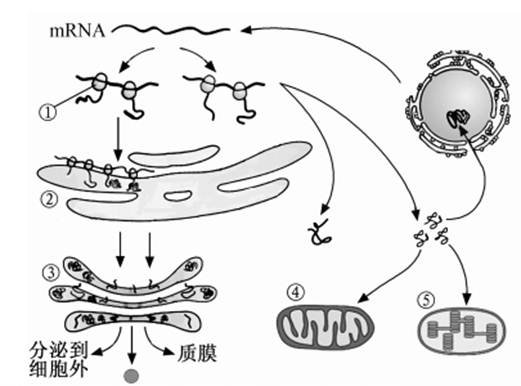 mRNA

①

②

③

④

⑤

分泌到细胞外

质膜