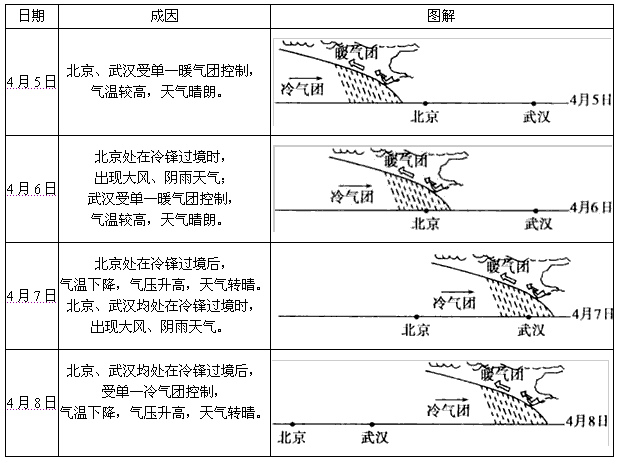 | 日期 | 成因 | 图解 |
|---|---|---|
| 4月5日 | 北京、武汉受单一暖气团控制，气温较高，天气晴朗。 | 暖气团 冷气团 北京 武汉 4月5日 |
| 4月6日 | 北京处在冷锋过境时，出现大风、阴雨天气；武汉受单一暖气团控制，气温较高，天气晴朗。 | 暖气团 冷气团 北京 武汉 4月6日 |
| 4月7日 | 北京处在冷锋过境后，气温下降，气压升高，天气转晴。北京、武汉均处在冷锋过境时，出现大风、阴雨天气。 | 暖气团 冷气团 北京 武汉 4月7日 |
| 4月8日 | 北京、武汉均处在冷锋过境后，受单一冷气团控制，气温下降，气压升高，天气转晴。 | 暖气团 冷气团 北京 武汉 4月8日 |