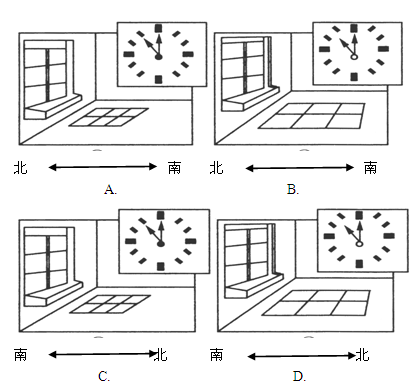 北 南

A.

北 南

B.

南 北

C.

南 北

D.