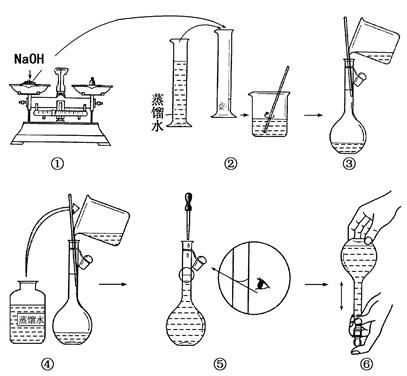 NaOH

蒸馏水

①

②

③

蒸馏水

④

⑤

⑥