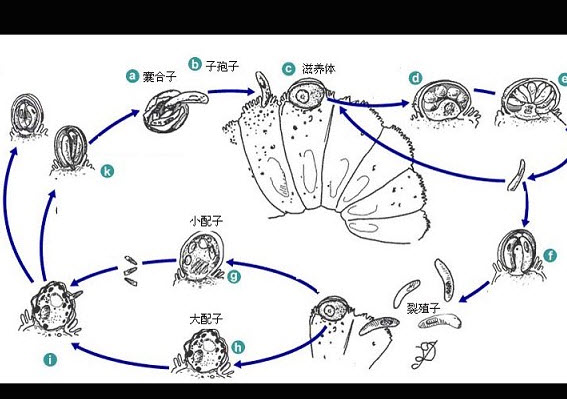 a 囊合子
b 子孢子
c 滋养体
d
e
k
小配子
g
f
裂殖子
大配子
h
i